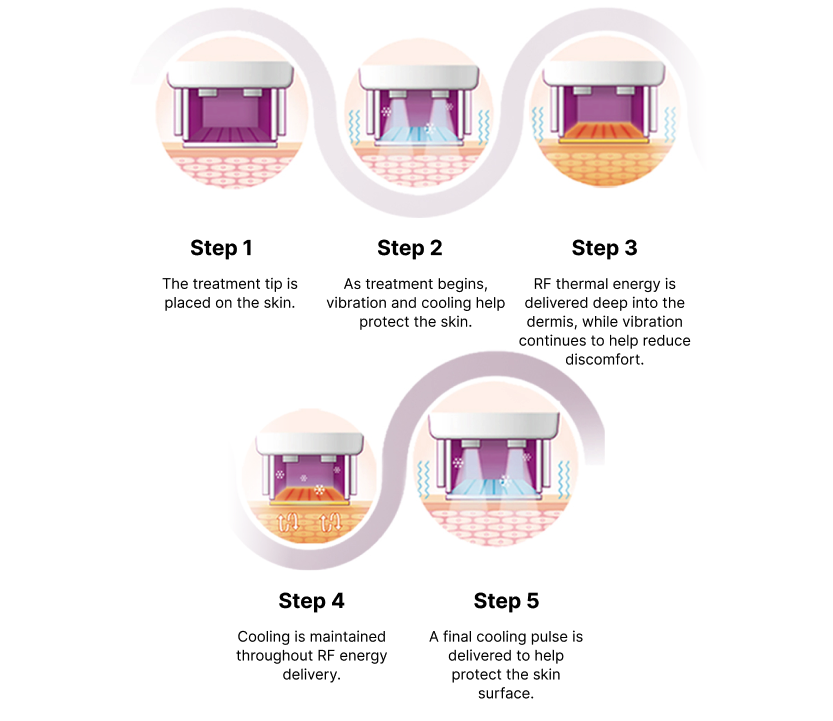 Step 1

The treatment tip is placed on the skin.

Step 2

As treatment begins, vibration and cooling help protect the skin.

Step 3

RF thermal energy is delivered deep into the dermis, while vibration continues to help reduce discomfort.

Step 4

Cooling is maintained throughout RF energy delivery.

Step 5

A final cooling pulse is delivered to help protect the skin surface.