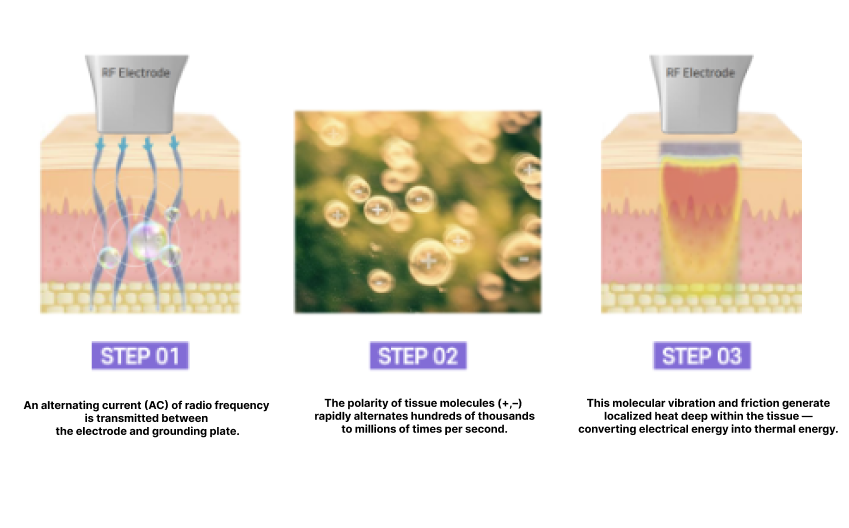 RF Electrode

STEP 01

An alternating current (AC) of radio frequency is transmitted between the electrode and grounding plate.

STEP 02

The polarity of tissue molecules (+,–) rapidly alternates hundreds of thousands to millions of times per second.

RF Electrode

STEP 03

This molecular vibration and friction generate localized heat deep within the tissue — converting electrical energy into thermal energy.